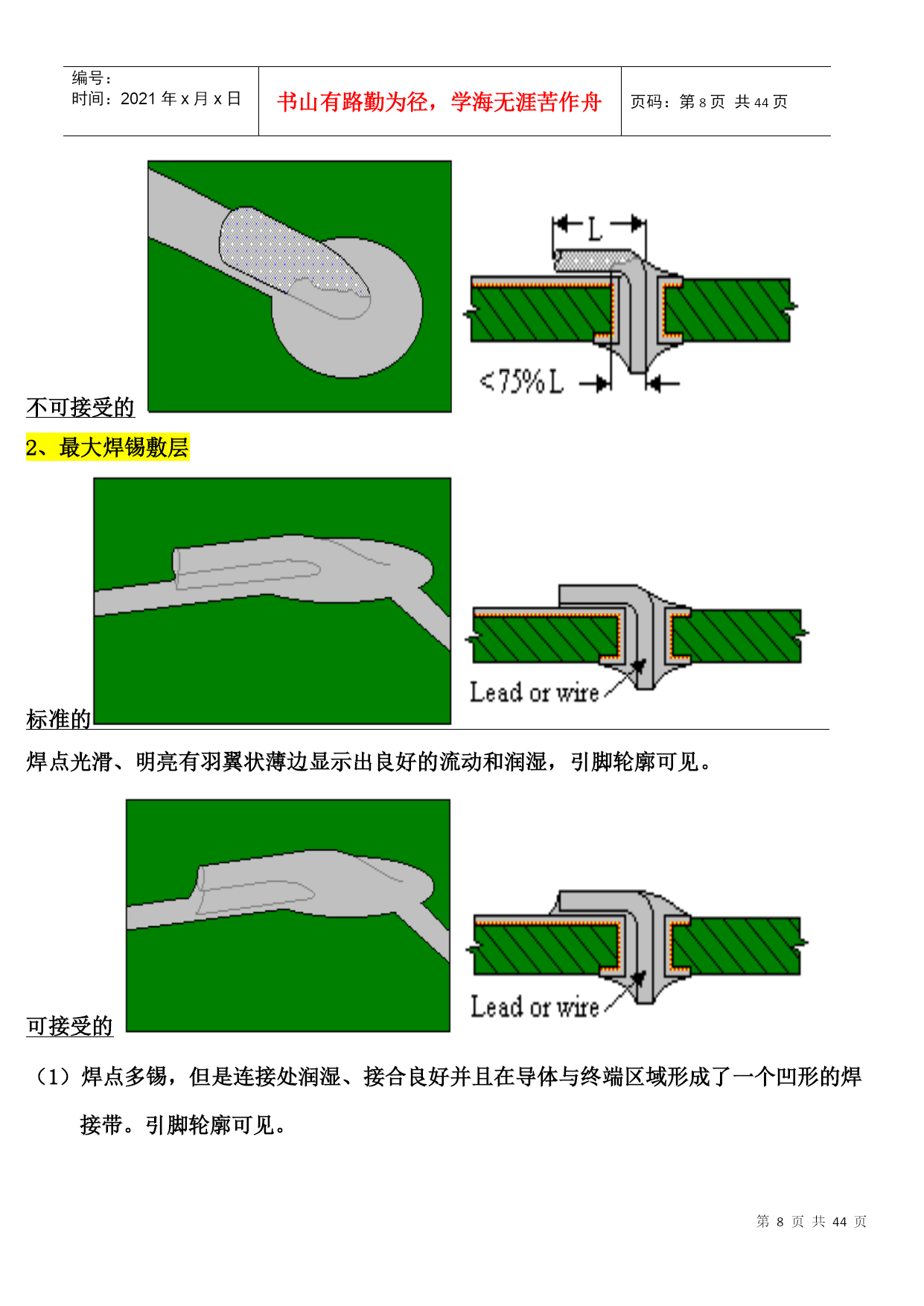 | 编号：<br>时间：2021 年 x 月 x 日 | 书山有路勤为径，学海无涯苦作舟 | 页码：第 8 页 共 44 页 |
|---|---|---|

L

<75%L

不可接受的

2、最大焊锡敷层

Lead or wire

标准的

焊点光滑、明亮有羽翼状薄边显示出良好的流动和润湿，引脚轮廓可见。

Lead or wire

可接受的

（1）焊点多锡，但是连接处润湿、接合良好并且在导体与终端区域形成了一个凹形的焊接带。引脚轮廓可见。

第 8 页 共 44 页