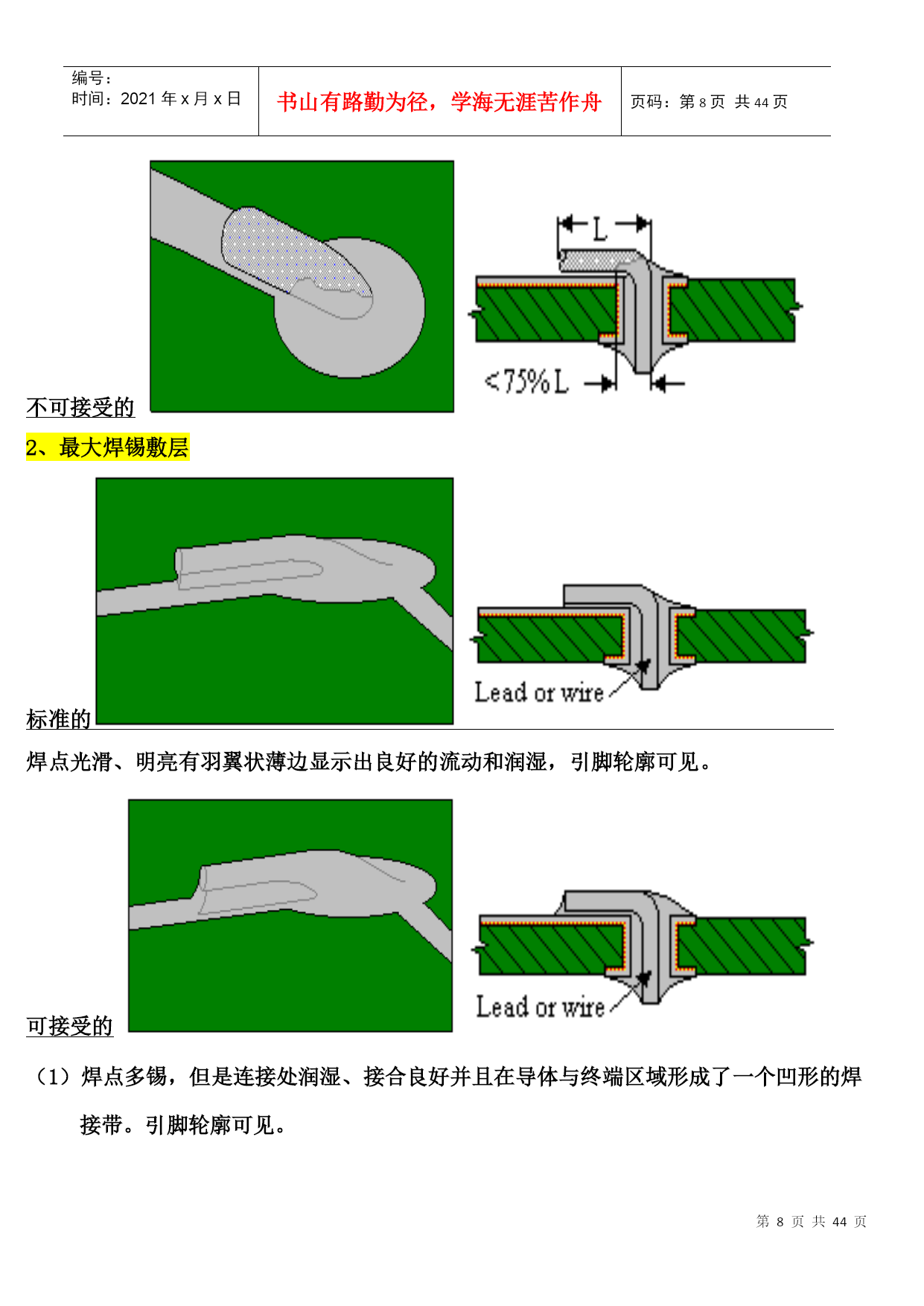 | 编号：<br>时间：2021 年 x 月 x 日 | 书山有路勤为径，学海无涯苦作舟 | 页码：第 8 页 共 44 页 |
|---|---|---|

L

<75%L

不可接受的

2、最大焊锡敷层

Lead or wire

标准的

焊点光滑、明亮有羽翼状薄边显示出良好的流动和润湿，引脚轮廓可见。

Lead or wire

可接受的

（1）焊点多锡，但是连接处润湿、接合良好并且在导体与终端区域形成了一个凹形的焊接带。引脚轮廓可见。

第 8 页 共 44 页