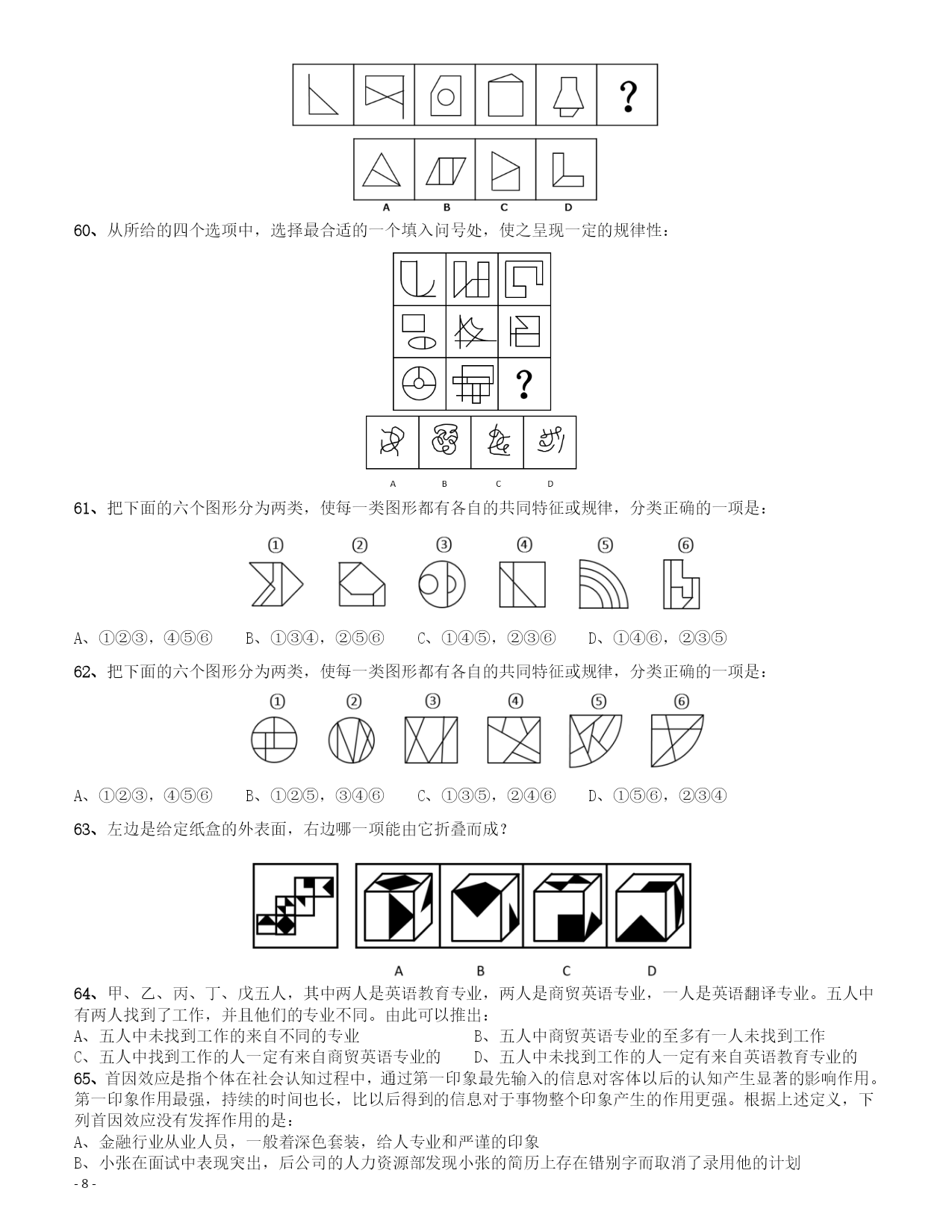 ?

A B C D

60、从所给的四个选项中，选择最合适的一个填入问号处，使之呈现一定的规律性：

?

A B C D

61、把下面的六个图形分为两类，使每一类图形都有各自的共同特征或规律，分类正确的一项是：

① ② ③ ④ ⑤ ⑥

A、①②③，④⑤⑥ B、①③④，②⑤⑥ C、①④⑤，②③⑥ D、①④⑥，②③⑤

62、把下面的六个图形分为两类，使每一类图形都有各自的共同特征或规律，分类正确的一项是：

① ② ③ ④ ⑤ ⑥

A、①②③，④⑤⑥ B、①②⑤，③④⑥ C、①③⑤，②④⑥ D、①⑤⑥，②③④

63、左边是给定纸盒的外表面，右边哪一项能由它折叠而成？

A B C D

64、甲、乙、丙、丁、戊五人，其中两人是英语教育专业，两人是商贸英语专业，一人是英语翻译专业。五人中有两人找到了工作，并且他们的专业不同。由此可以推出：
A、五人中未找到工作的来自不同的专业
B、五人中商贸英语专业的至多有一人未找到工作
C、五人中找到工作的人一定有来自商贸英语专业的
D、五人中未找到工作的人一定有来自英语教育专业的
65、首因效应是指个体在社会认知过程中，通过第一印象最先输入的信息对客体以后的认知产生显著的影响作用。第一印象作用最强，持续的时间也长，比以后得到的信息对于事物整个印象产生的作用更强。根据上述定义，下列首因效应没有发挥作用的是：
A、金融行业从业人员，一般着深色套装，给人专业和严谨的印象
B、小张在面试中表现突出，后公司的人力资源部发现小张的简历上存在错别字而取消了录用他的计划
- 8 -